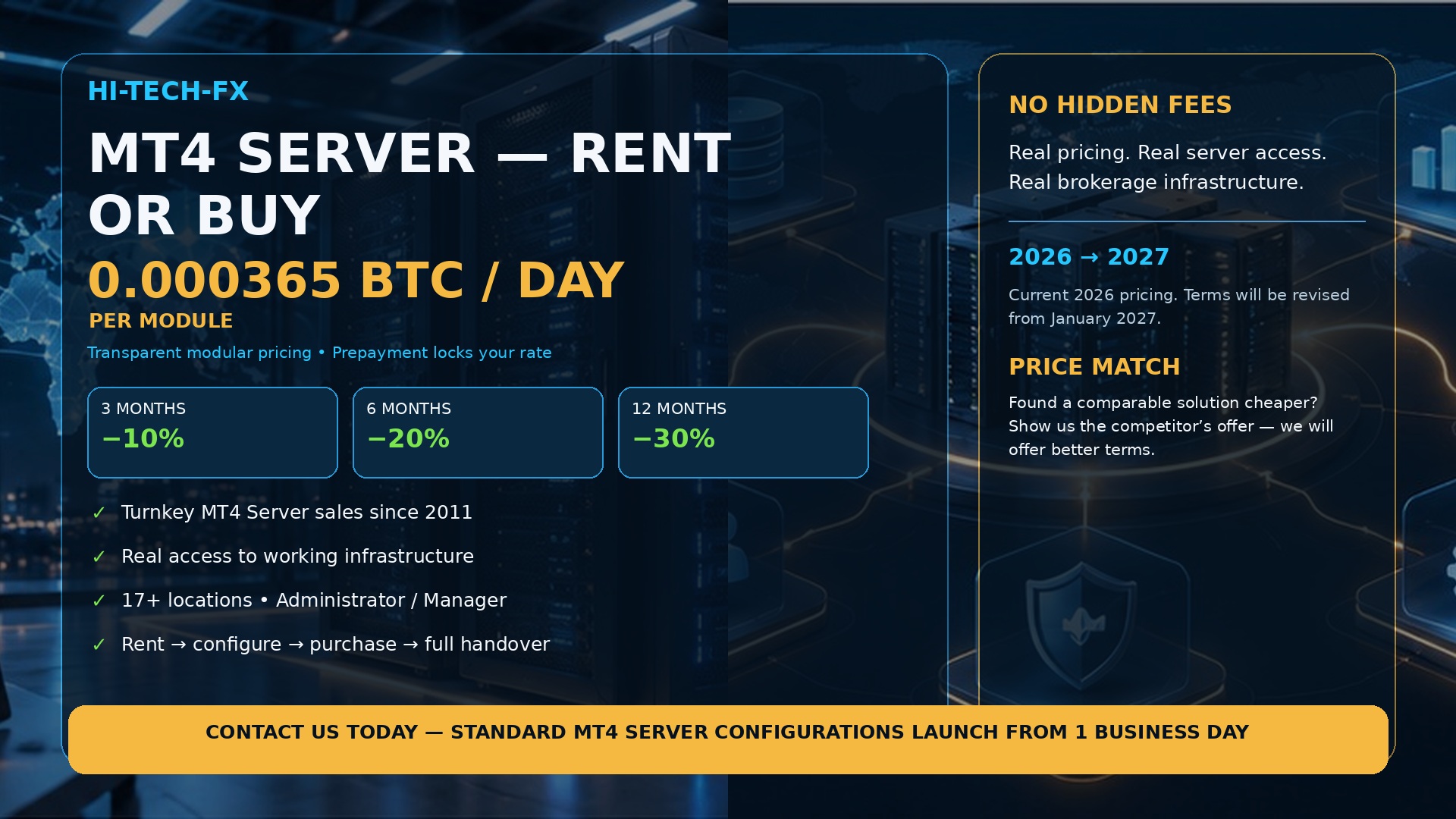 HI-TECH-FX

MT4 SERVER — RENT OR BUY

0.000365 BTC / DAY

PER MODULE

Transparent modular pricing • Prepayment locks your rate

3 MONTHS
−10%

6 MONTHS
−20%

12 MONTHS
−30%

✓ Turnkey MT4 Server sales since 2011

✓ Real access to working infrastructure

✓ 17+ locations • Administrator / Manager

✓ Rent → configure → purchase → full handover

NO HIDDEN FEES

Real pricing. Real server access. Real brokerage infrastructure.

2026 → 2027

Current 2026 pricing. Terms will be revised from January 2027.

PRICE MATCH

Found a comparable solution cheaper? Show us the competitor's offer — we will offer better terms.

CONTACT US TODAY — STANDARD MT4 SERVER CONFIGURATIONS LAUNCH FROM 1 BUSINESS DAY